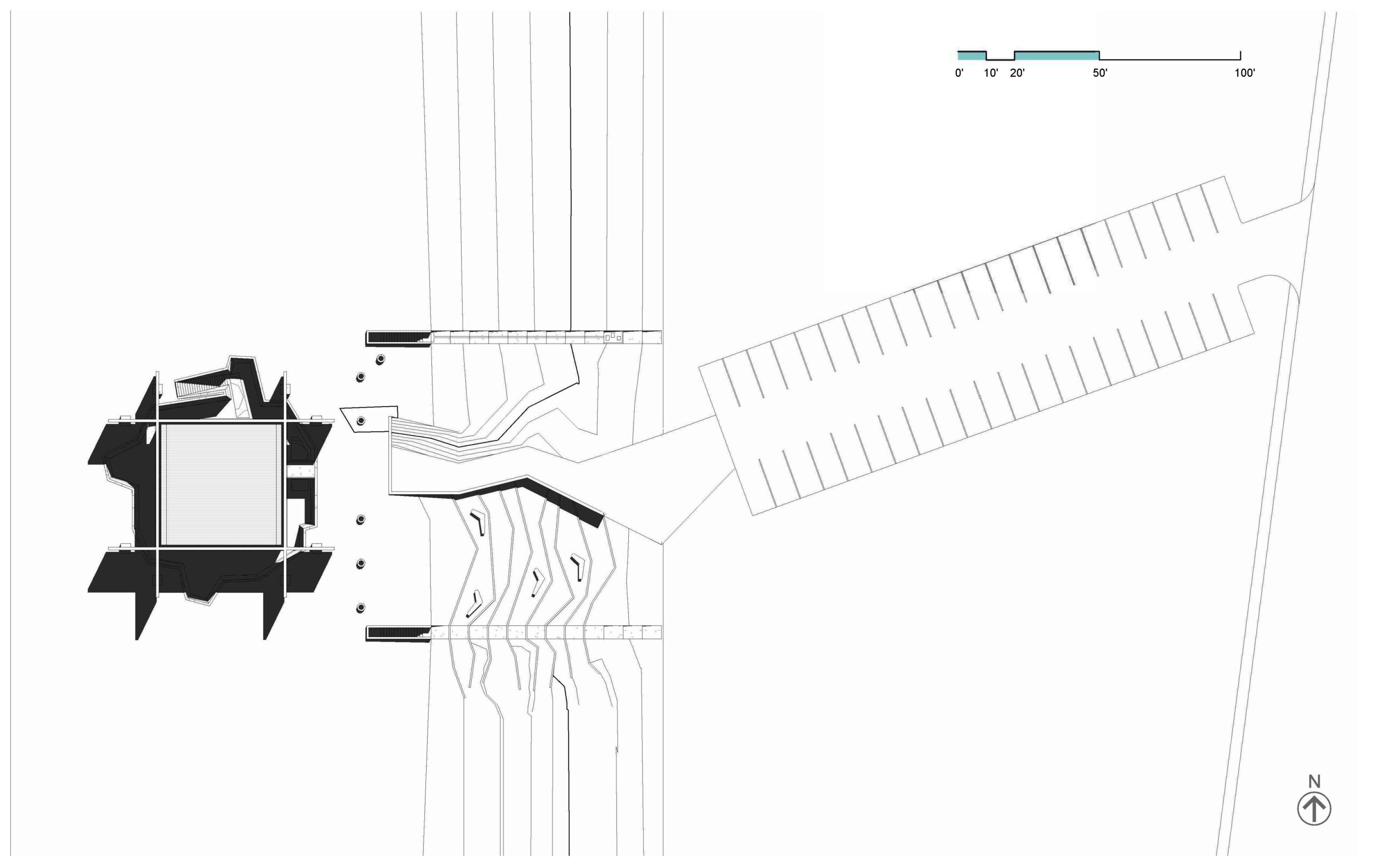 0' 10' 20' 50' 100'

N